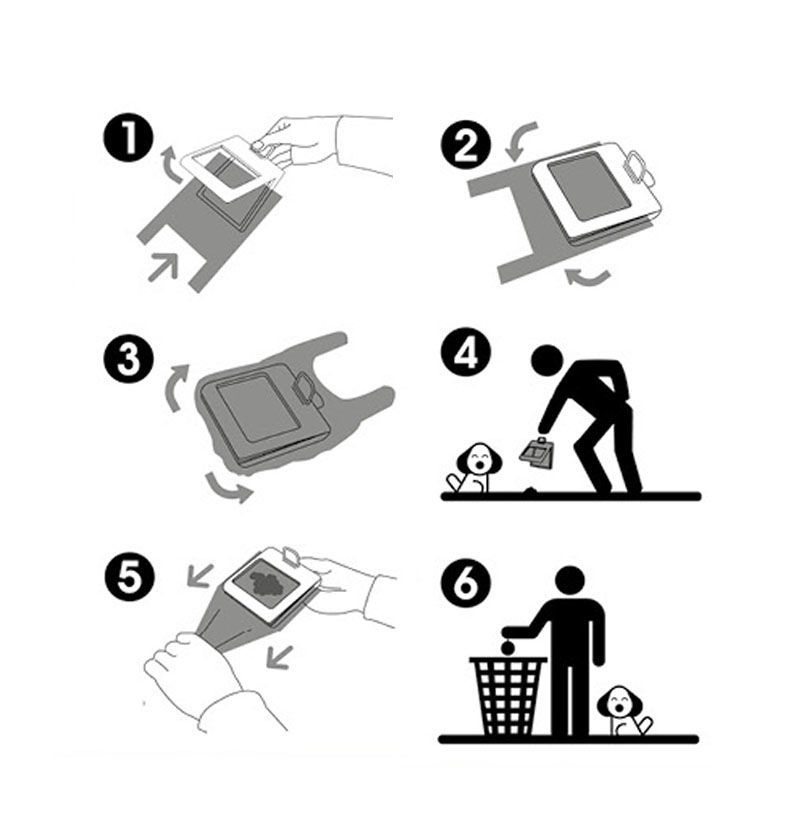 1
2
3
4
5
6